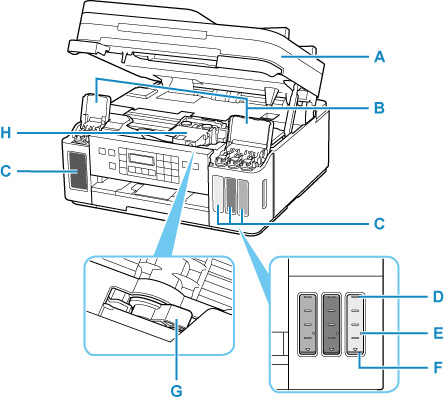 A
B
H
C
C
D
E
F
G